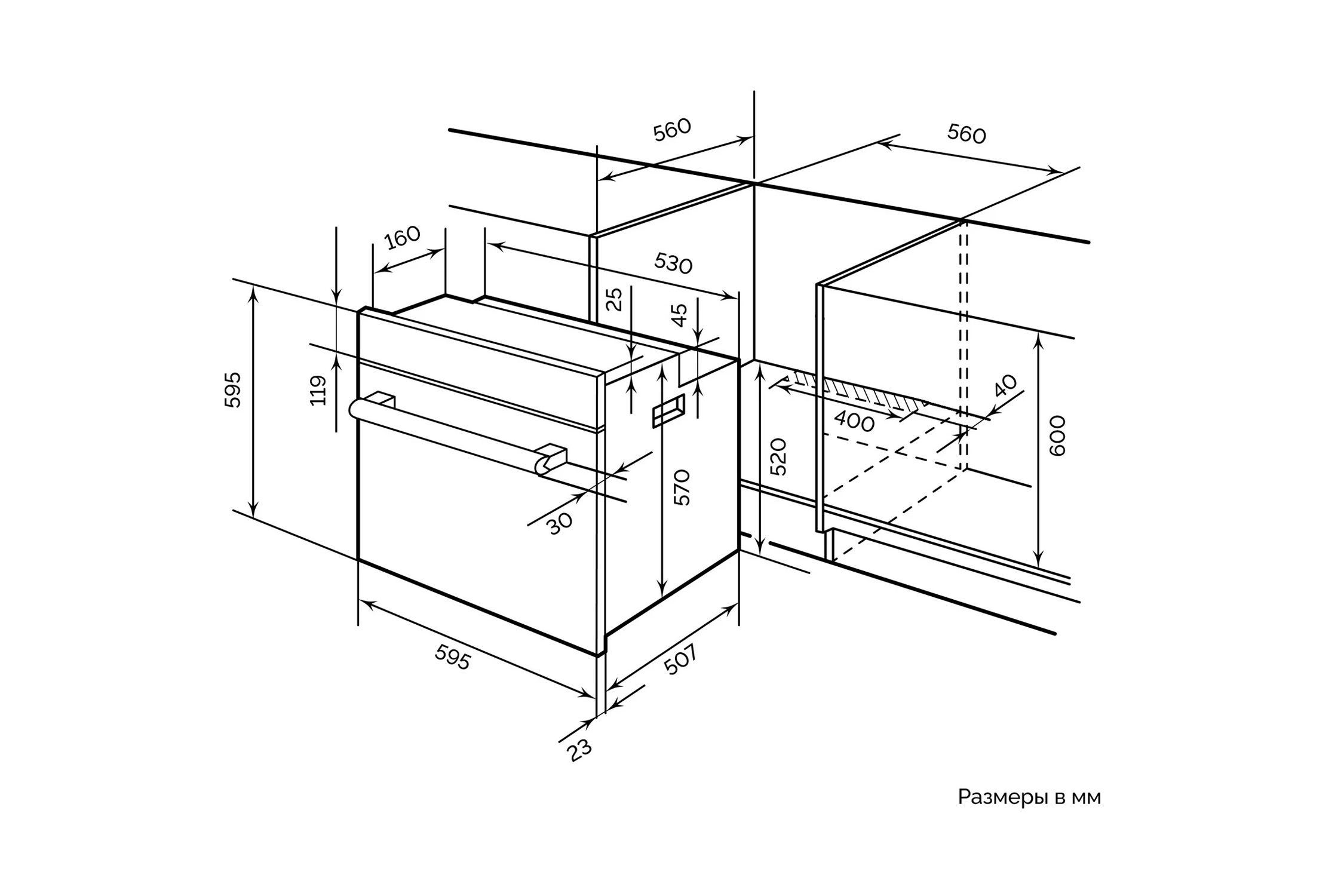 560
560
160
530
25
45
595
119
40
400
600
520
570
30
595
507
23
Размеры в мм